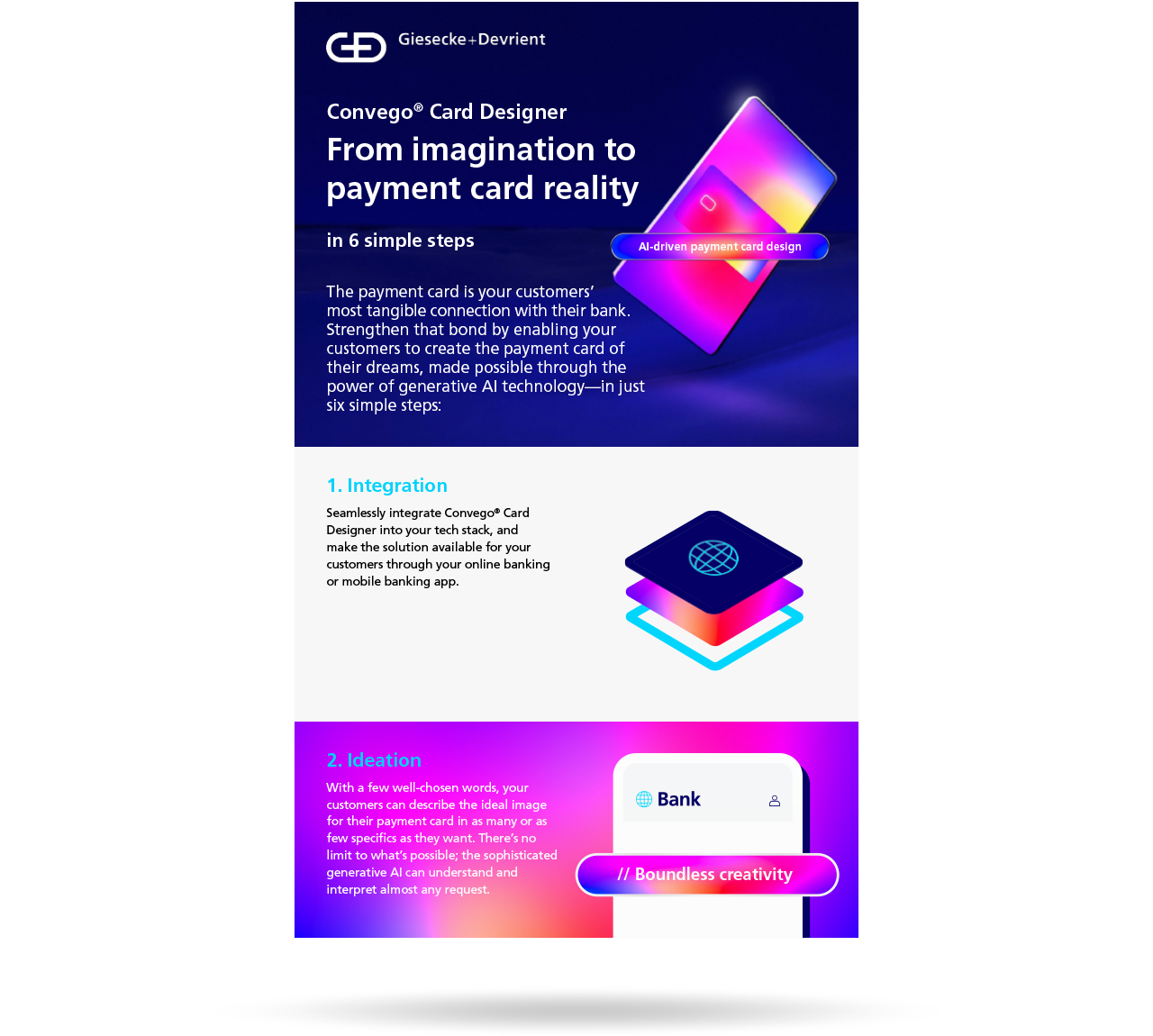 Giesecke+Devrient

Convego® Card Designer

From imagination to payment card reality

in 6 simple steps

AI-driven payment card design

The payment card is your customers' most tangible connection with their bank. Strengthen that bond by enabling your customers to create the payment card of their dreams, made possible through the power of generative AI technology—in just six simple steps:

1. Integration

Seamlessly integrate Convego® Card Designer into your tech stack, and make the solution available for your customers through your online banking or mobile banking app.

2. Ideation

With a few well-chosen words, your customers can describe the ideal image for their payment card in as many or as few specifics as they want. There's no limit to what's possible; the sophisticated generative AI can understand and interpret almost any request.

Bank

// Boundless creativity